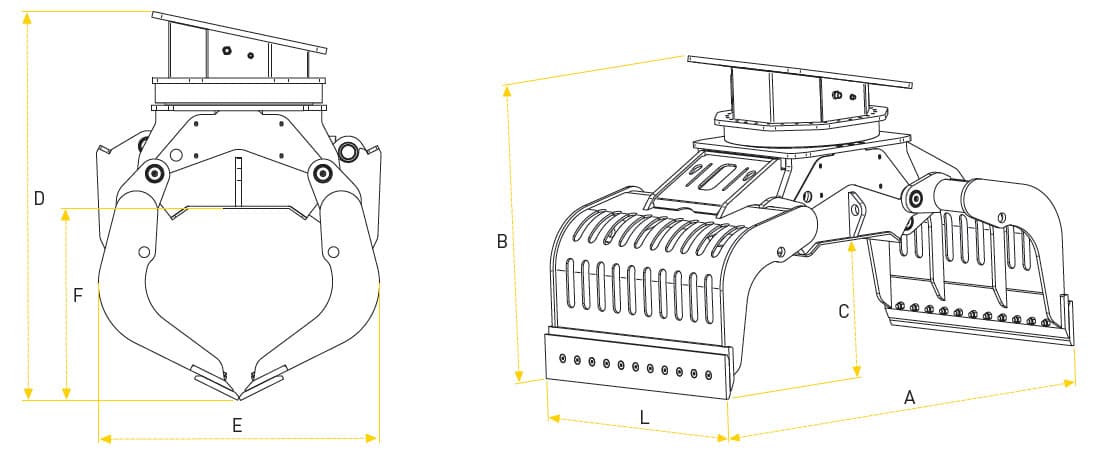 D
F
E
B
C
L
A